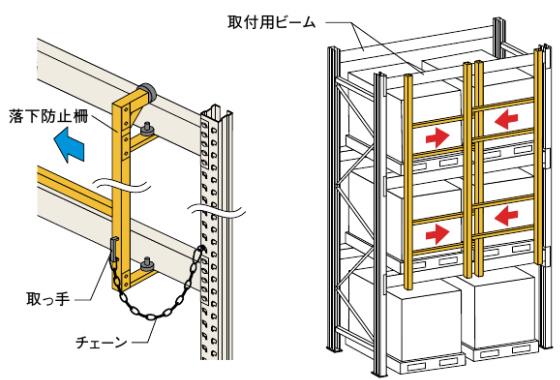 落下防止柵

取っ手

チェーン

取付用ビーム