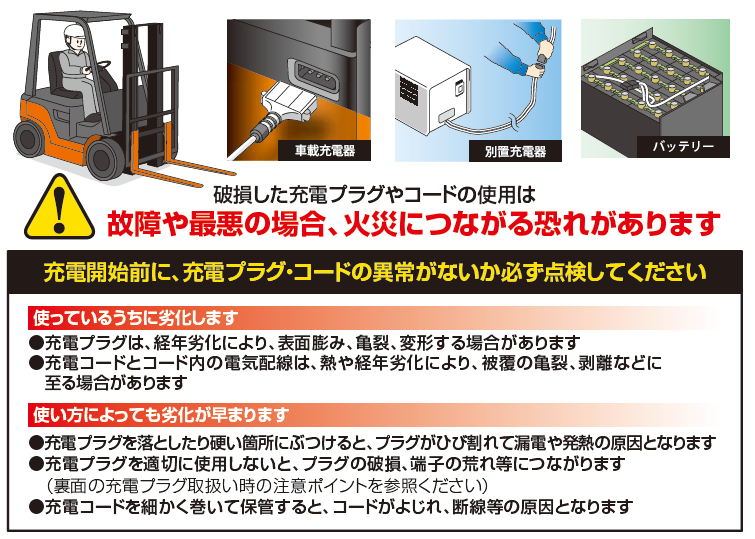 車載充電器

別置充電器

バッテリー

破損した充電プラグやコードの使用は
故障や最悪の場合、火災につながる恐れがあります

充電開始前に、充電プラグ・コードの異常がないか必ず点検してください

使っているうちに劣化します

●充電プラグは、経年劣化により、表面膨み、亀裂、変形する場合があります
●充電コードとコード内の電気配線は、熱や経年劣化により、被覆の亀裂、剥離などに至る場合があります

使い方によっても劣化が早まります

●充電プラグを落としたり硬い箇所にぶつけると、プラグがひび割れて漏電や発熱の原因となります
●充電プラグを適切に使用しないと、プラグの破損、端子の荒れ等につながります
（裏面の充電プラグ取扱い時の注意ポイントを参照ください）
●充電コードを細かく巻いて保管すると、コードがよじれ、断線等の原因となります